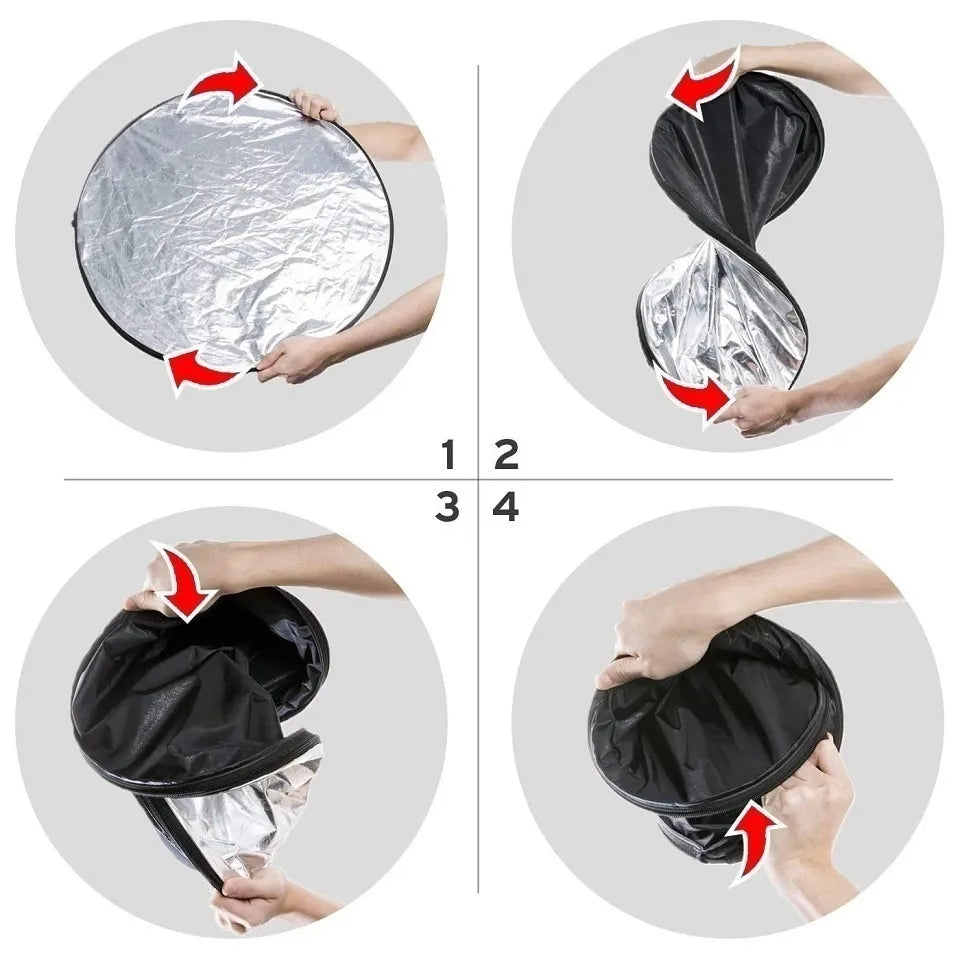 1 2
3 4