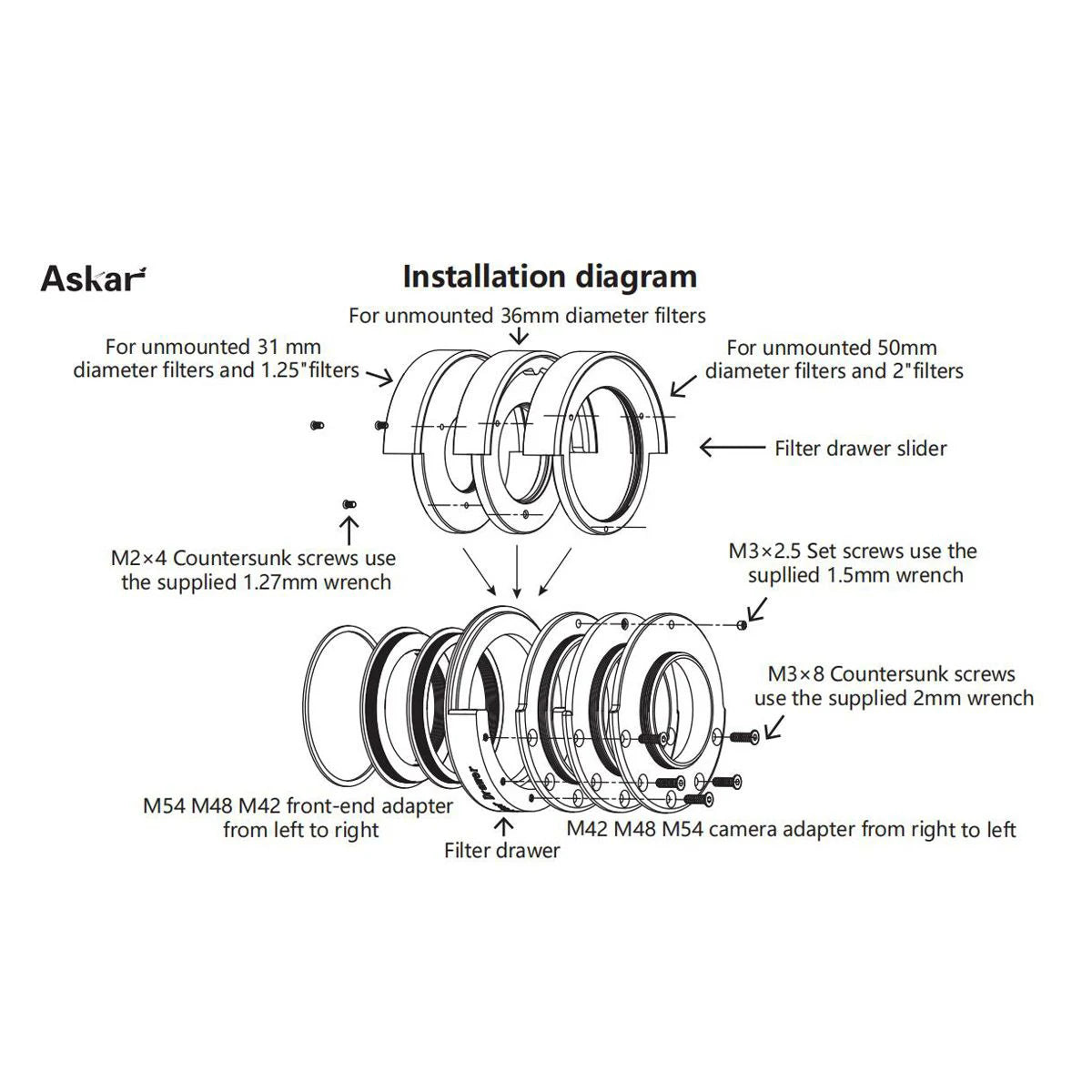 Askar

Installation diagram

For unmounted 36mm diameter filters

For unmounted 31 mm diameter filters and 1.25"filters

For unmounted 50mm diameter filters and 2"filters

Filter drawer slider

M2×4 Countersunk screws use the supplied 1.27mm wrench

M3×2.5 Set screws use the supllied 1.5mm wrench

M3×8 Countersunk screws use the supplied 2mm wrench

M54 M48 M42 front-end adapter from left to right

Filter drawer

M42 M48 M54 camera adapter from right to left